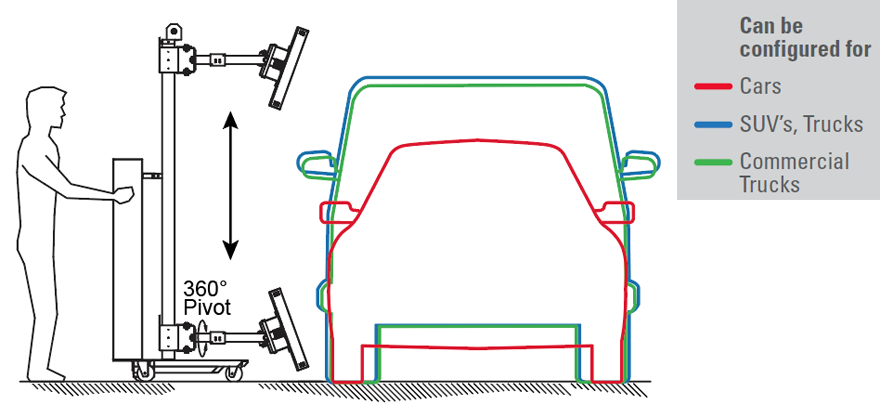 360° Pivot

Can be configured for

Cars

SUV's, Trucks

Commercial Trucks